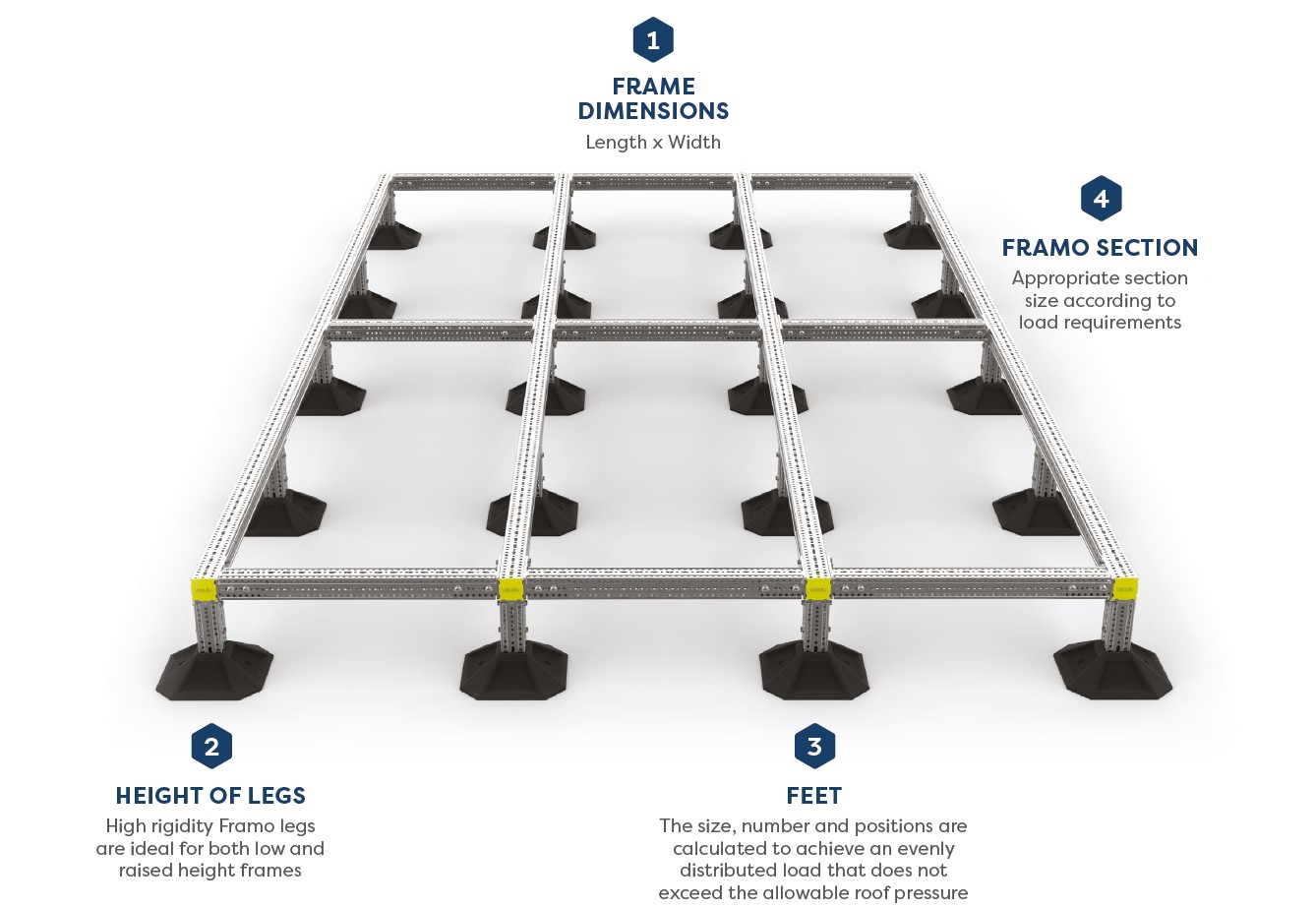 1

FRAME DIMENSIONS

Length x Width

4

FRAMO SECTION

Appropriate section size according to load requirements

2

HEIGHT OF LEGS

High rigidity Framo legs are ideal for both low and raised height frames

3

FEET

The size, number and positions are calculated to achieve an evenly distributed load that does not exceed the allowable roof pressure